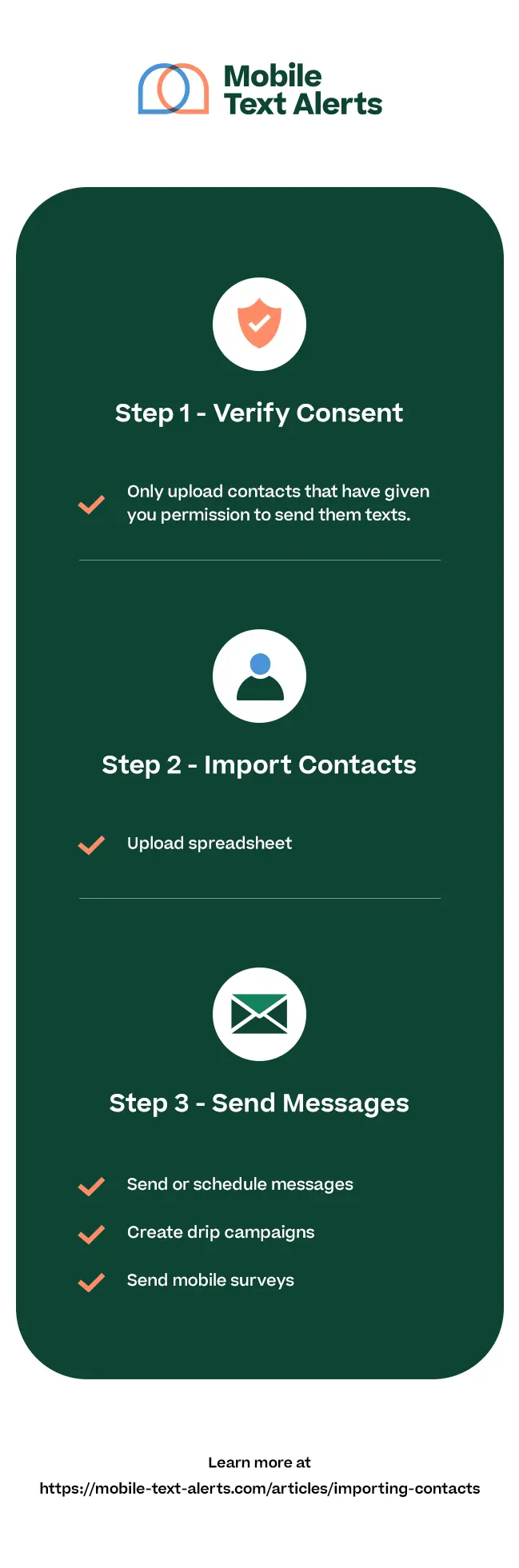 Mobile Text Alerts

Step 1 - Verify Consent

Only upload contacts that have given you permission to send them texts.

Step 2 - Import Contacts

Upload spreadsheet

Step 3 - Send Messages

Send or schedule messages

Create drip campaigns

Send mobile surveys

Learn more at
https://mobile-text-alerts.com/articles/importing-contacts